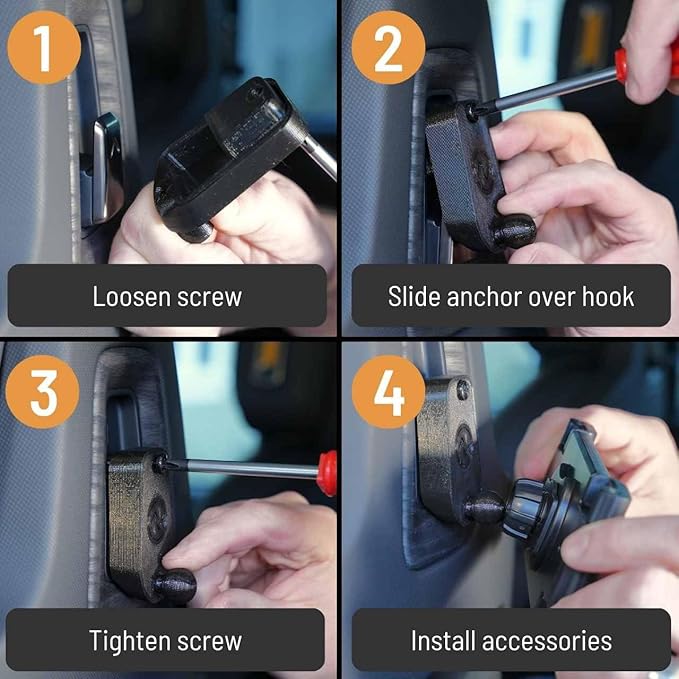 1

Loosen screw

2

Slide anchor over hook

3

Tighten screw

4

Install accessories